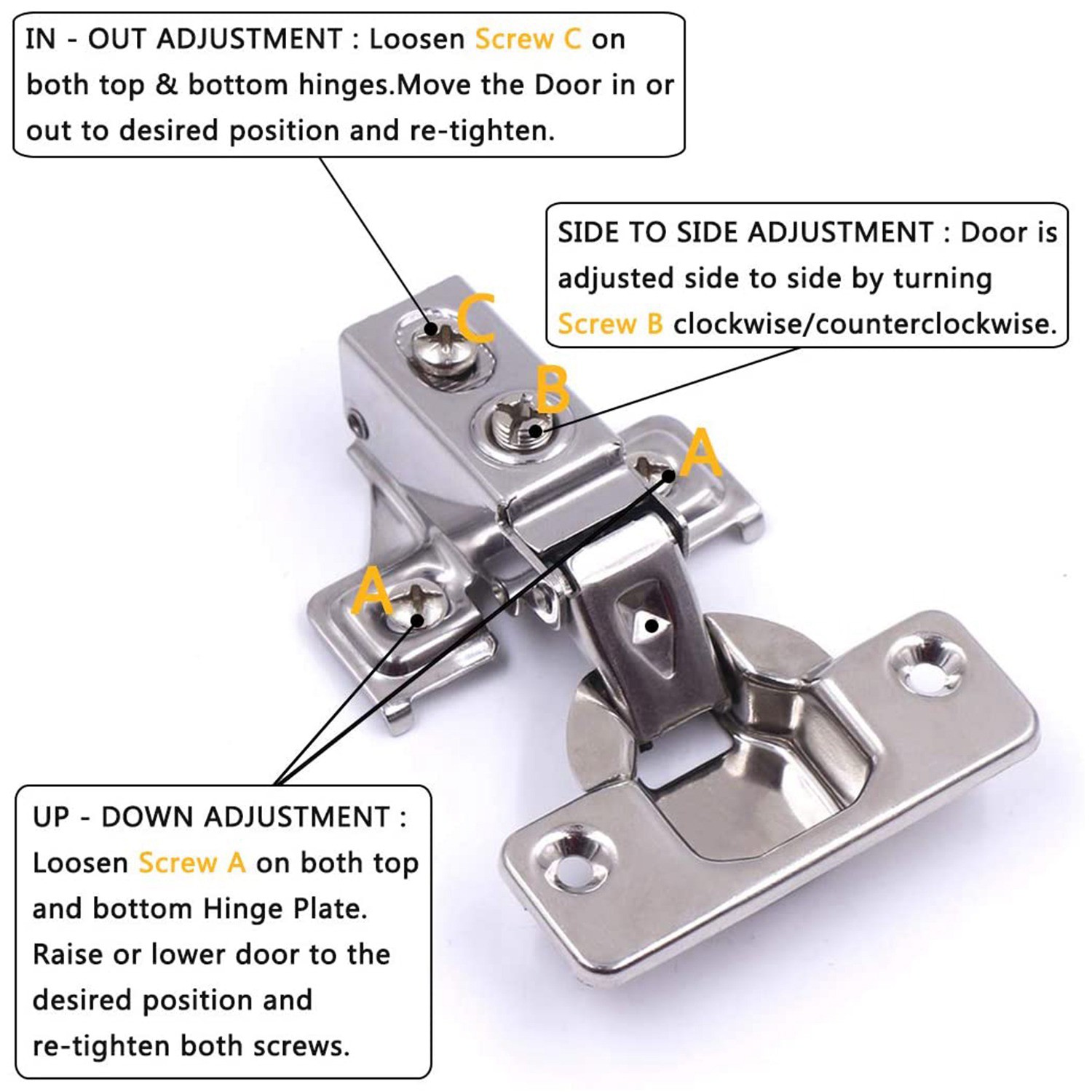 IN - OUT ADJUSTMENT : Loosen Screw C on both top & bottom hinges.Move the Door in or out to desired position and re-tighten.

SIDE TO SIDE ADJUSTMENT : Door is adjusted side to side by turning Screw B clockwise/counterclockwise.

C

B

A

A

UP - DOWN ADJUSTMENT : Loosen Screw A on both top and bottom Hinge Plate. Raise or lower door to the desired position and re-tighten both screws.