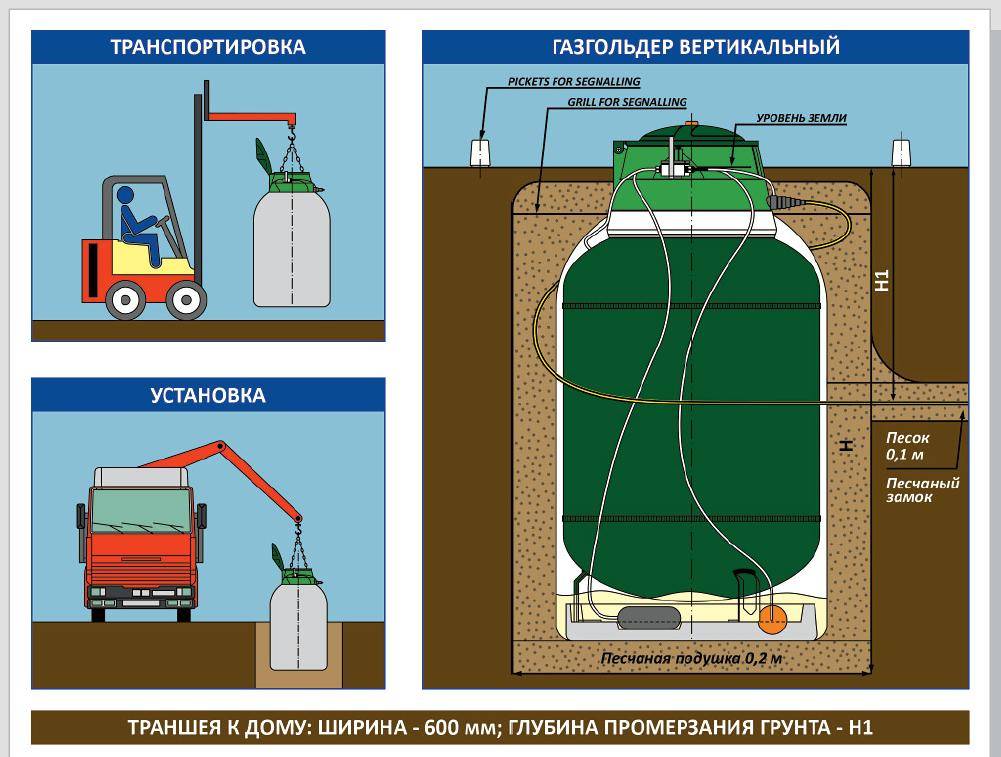 ТРАНСПОРТИРОВКА

УСТАНОВКА

ГАЗГОЛЬДЕР ВЕРТИКАЛЬНЫЙ

PICKETS FOR SEGNALLING

GRILL FOR SEGNALLING

УРОВЕНЬ ЗЕМЛИ

H1

H

Песок 0,1 м

Песчаный замок

Песчаная подушка 0,2 м

ТРАНШЕЯ К ДОМУ: ШИРИНА - 600 мм; ГЛУБИНА ПРОМЕРЗАНИЯ ГРУНТА - H1